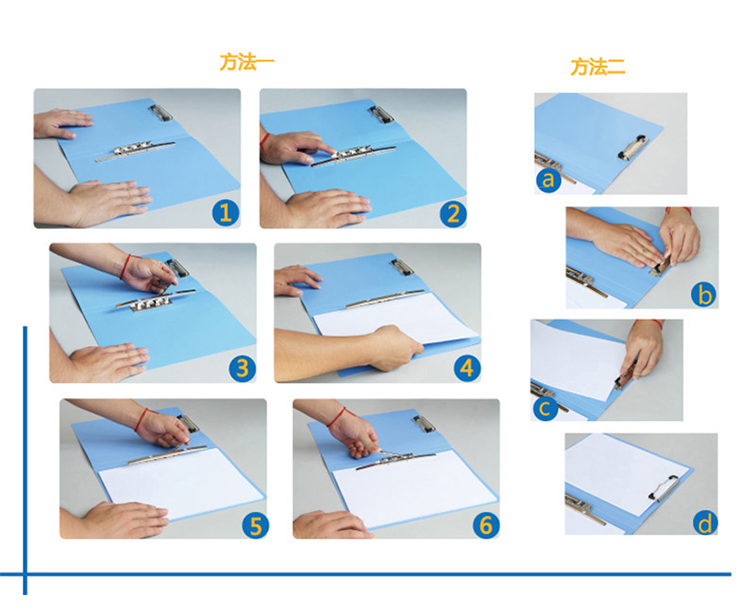 方法一

1

2

3

4

5

6

方法二

a

b

c

d