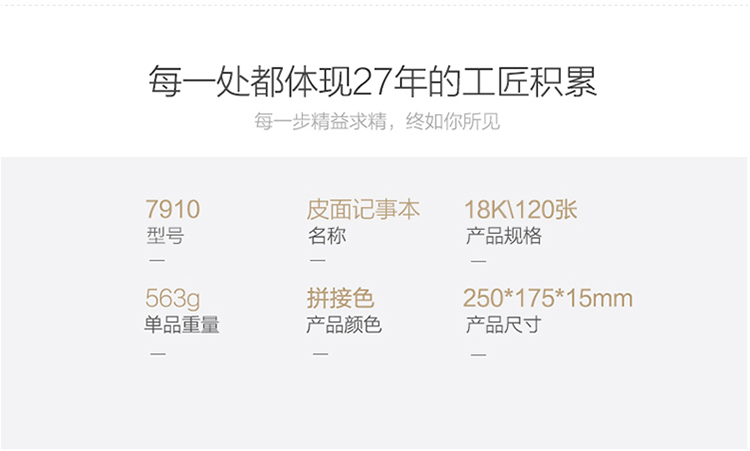 每一处都体现27年的工匠积累

每一步精益求精，终如你所见

7910
型号
—

皮面记事本
名称
—

18K\120张
产品规格
—

563g
单品重量
—

拼接色
产品颜色
—

250*175*15mm
产品尺寸
—